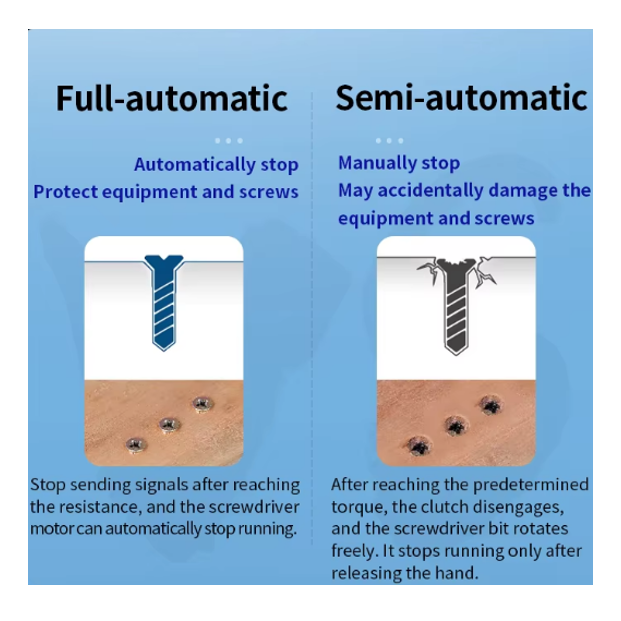 Full-automatic

Automatically stop
Protect equipment and screws

Stop sending signals after reaching the resistance, and the screwdriver motor can automatically stop running.

Semi-automatic

Manually stop
May accidentally damage the equipment and screws

After reaching the predetermined torque, the clutch disengages, and the screwdriver bit rotates freely. It stops running only after releasing the hand.