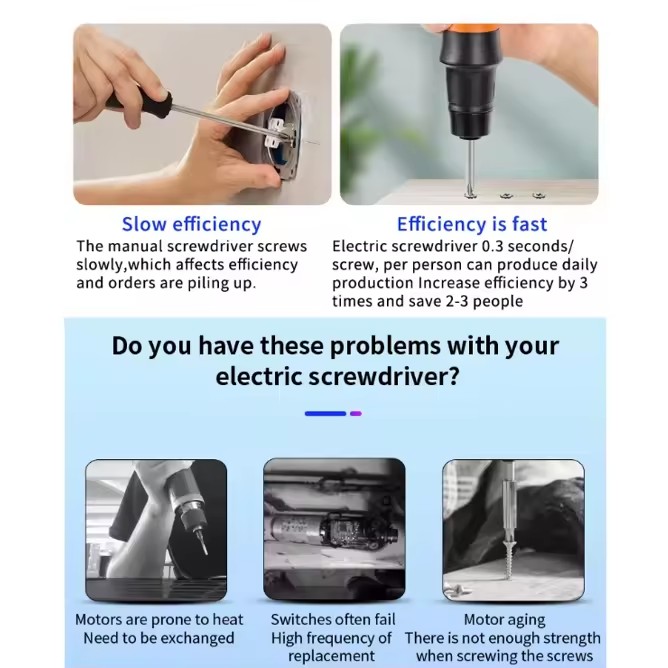 Slow efficiency
The manual screwdriver screws slowly,which affects efficiency and orders are piling up.

Efficiency is fast
Electric screwdriver 0.3 seconds/ screw, per person can produce daily production Increase efficiency by 3 times and save 2-3 people

Do you have these problems with your electric screwdriver?

Motors are prone to heat
Need to be exchanged

Switches often fail
High frequency of replacement

Motor aging
There is not enough strength when screwing the screws