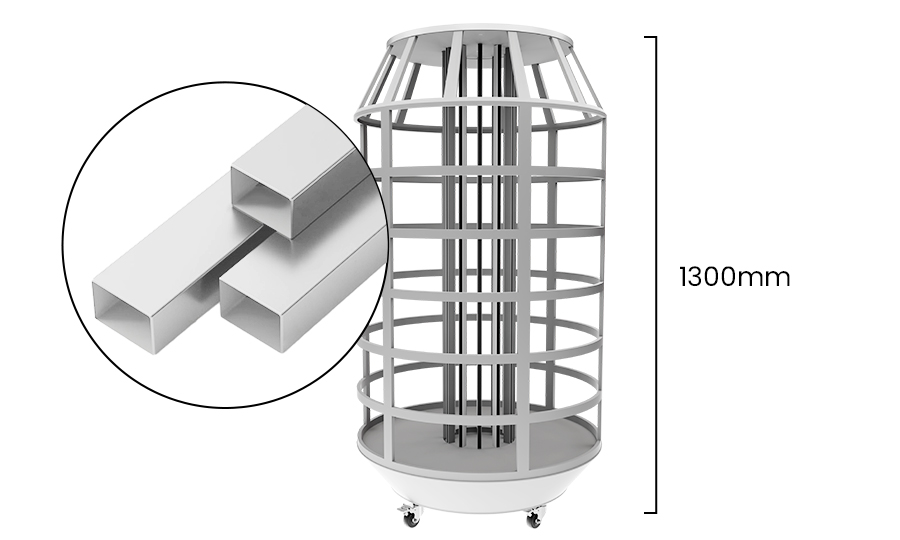 1300mm