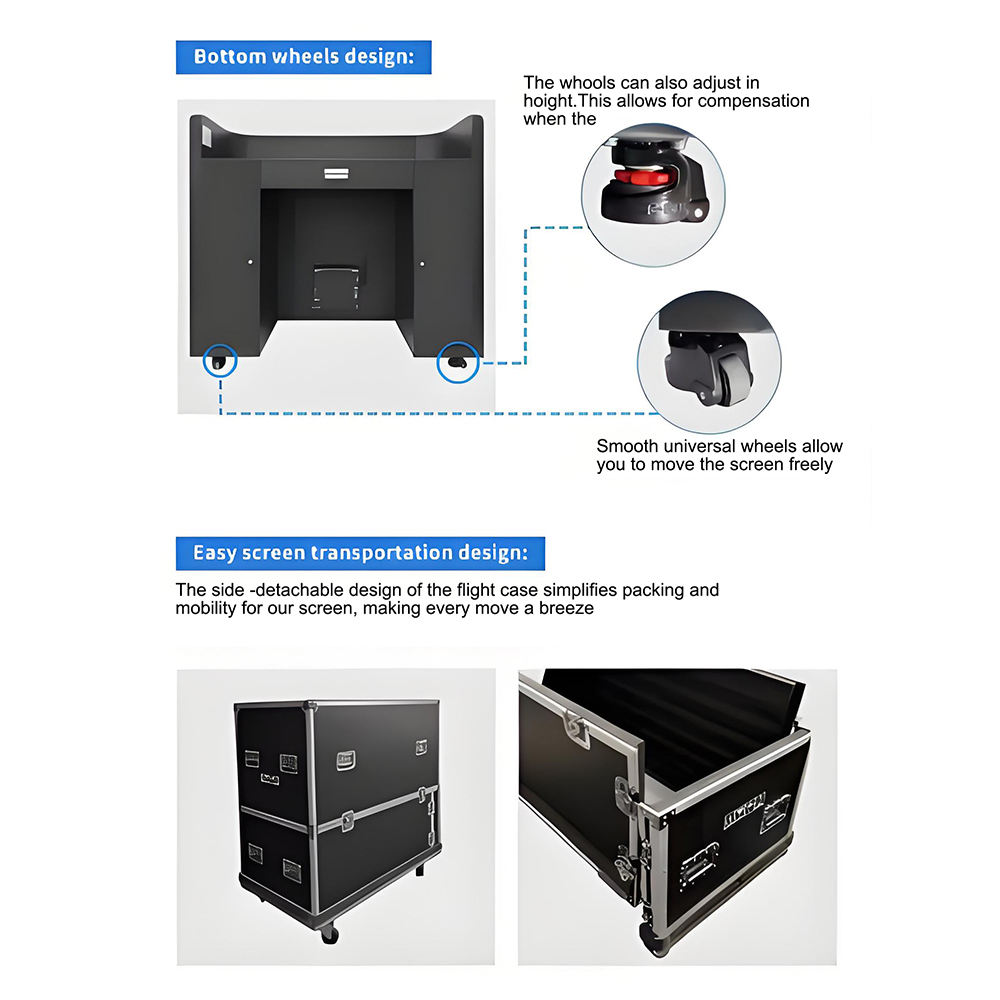 Bottom wheels design:

The whools can also adjust in hoight.This allows for compensation when the

Smooth universal wheels allow you to move the screen freely

Easy screen transportation design:

The side -detachable design of the flight case simplifies packing and mobility for our screen, making every move a breeze