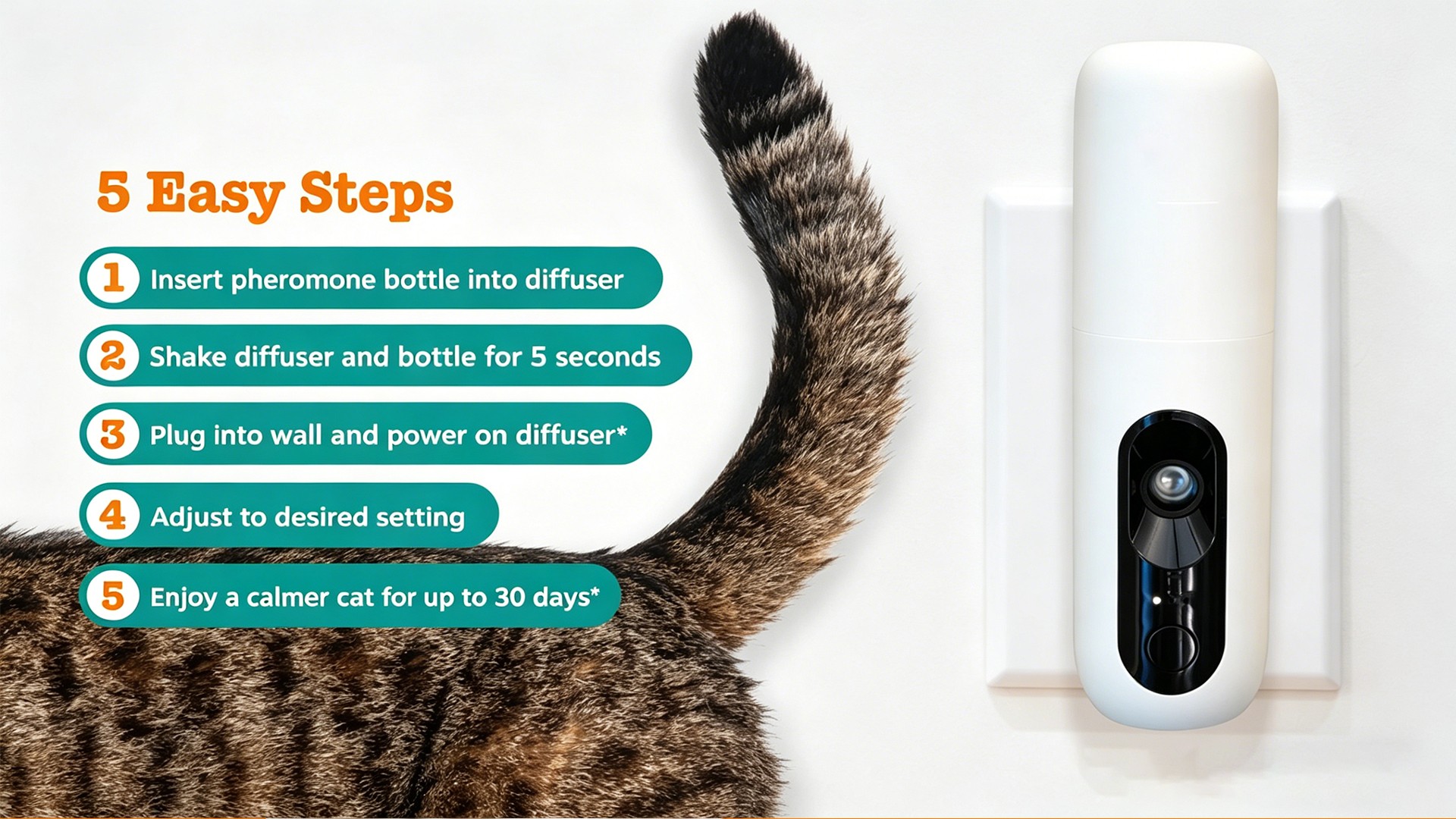 5 Easy Steps

1 Insert pheromone bottle into diffuser

2 Shake diffuser and bottle for 5 seconds

3 Plug into wall and power on diffuser*

4 Adjust to desired setting

5 Enjoy a calmer cat for up to 30 days*