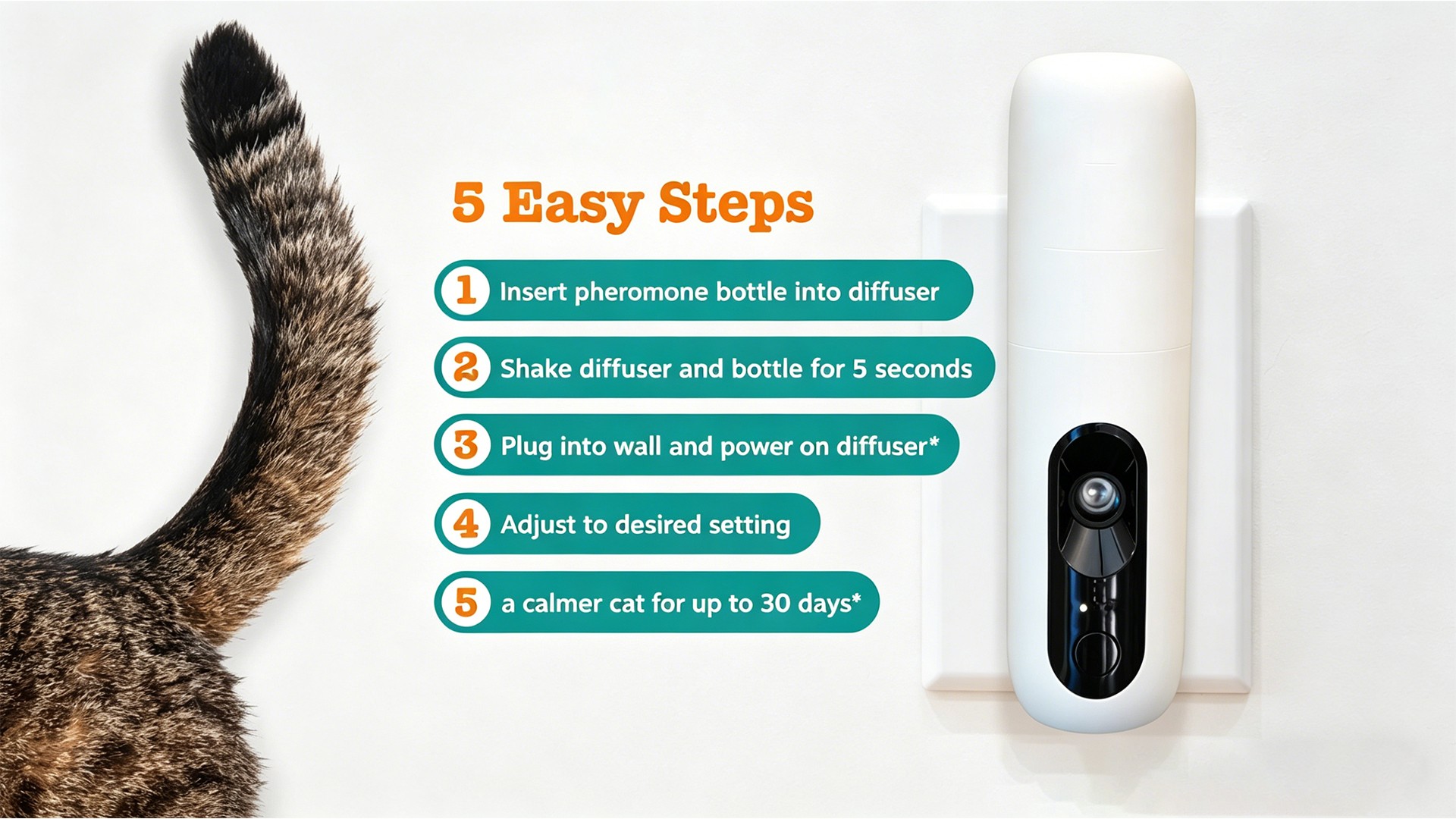 5 Easy Steps

1 Insert pheromone bottle into diffuser

2 Shake diffuser and bottle for 5 seconds

3 Plug into wall and power on diffuser*

4 Adjust to desired setting

5 a calmer cat for up to 30 days*