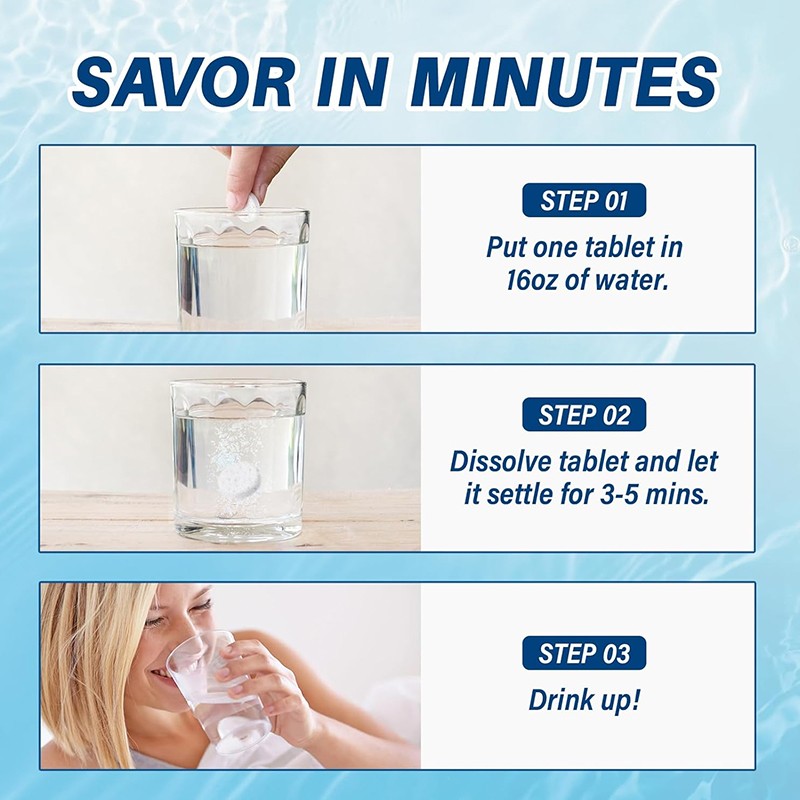 SAVOR IN MINUTES

STEP 01
Put one tablet in 16oz of water.

STEP 02
Dissolve tablet and let it settle for 3-5 mins.

STEP 03
Drink up!