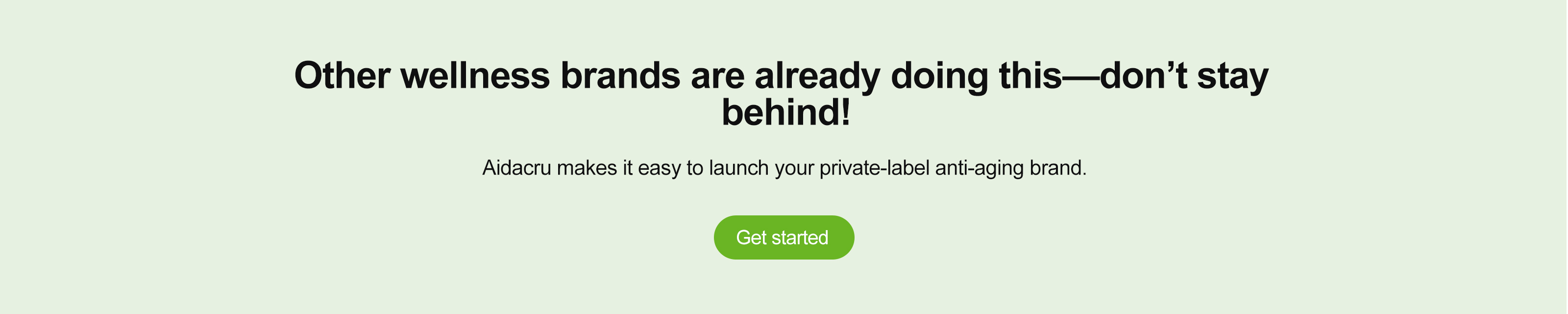 Other wellness brands are already doing this—don’t stay behind!

Aidacru makes it easy to launch your private-label anti-aging brand.

Get started