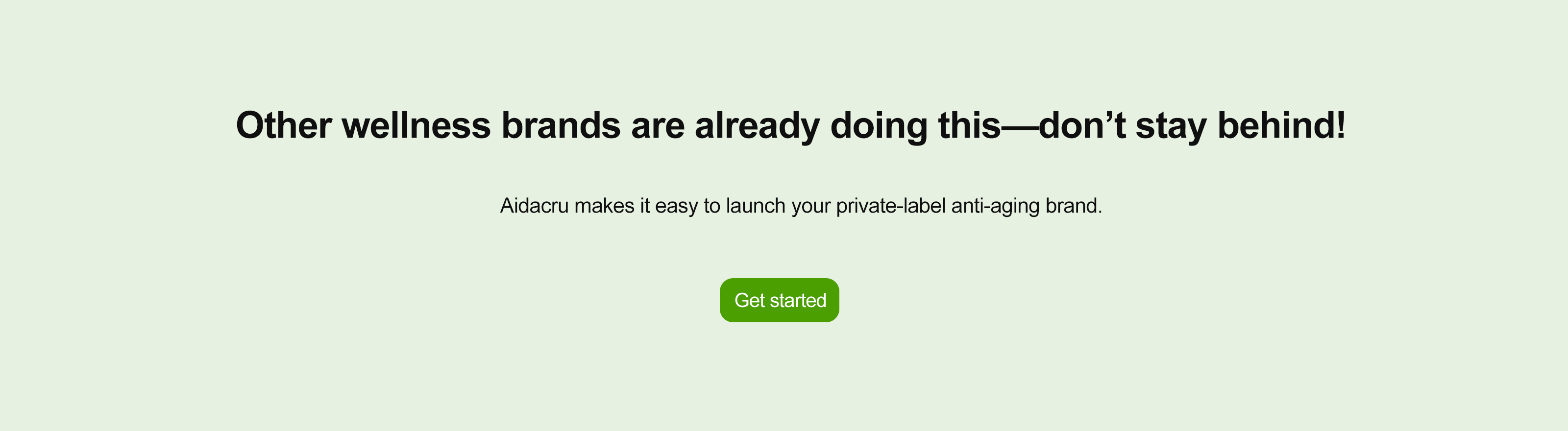 Other wellness brands are already doing this—don’t stay behind!

Aidacru makes it easy to launch your private-label anti-aging brand.

Get started