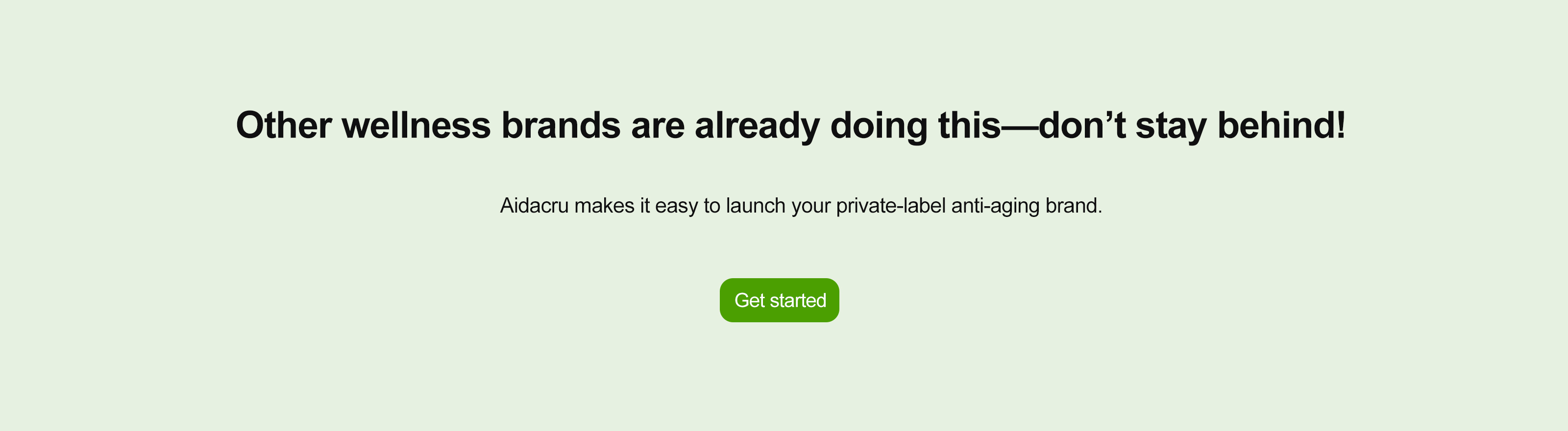 Other wellness brands are already doing this—don’t stay behind!

Aidacru makes it easy to launch your private-label anti-aging brand.

Get started