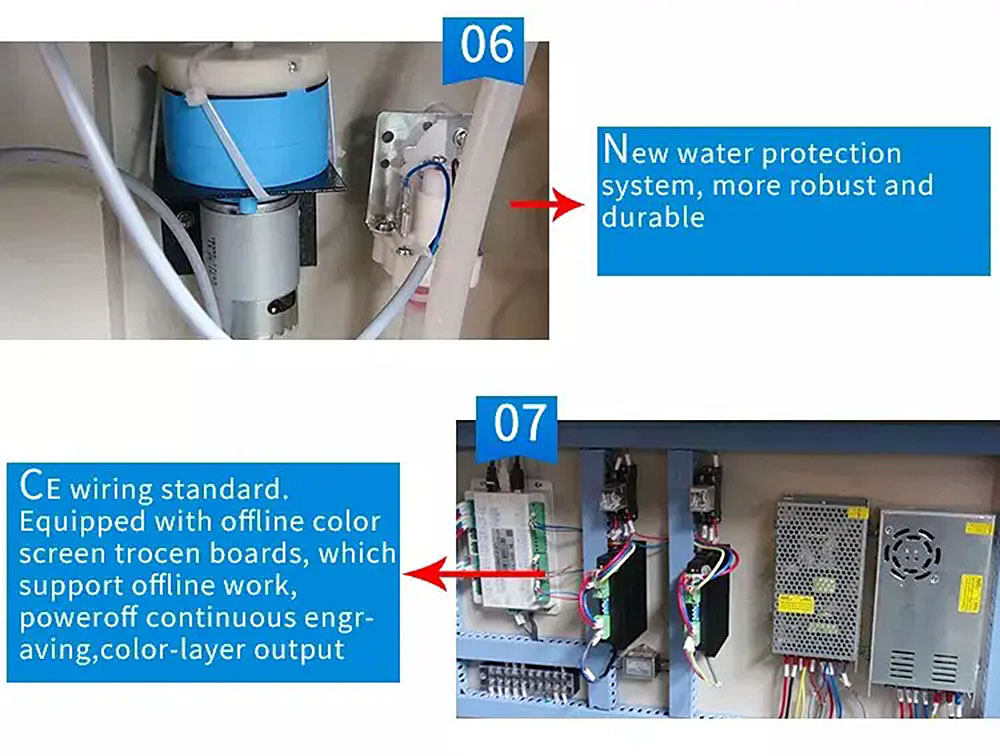 06

New water protection system, more robust and durable

07

CE wiring standard. Equipped with offline color screen trocen boards, which support offline work, poweroff continuous engraving,color-layer output