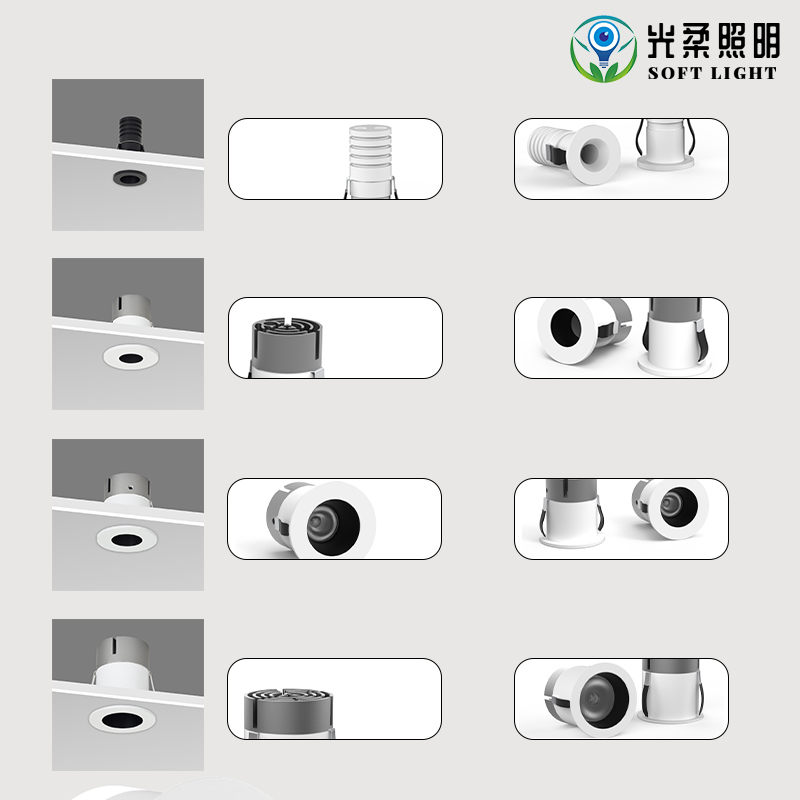 光柔照明
SOFT LIGHT