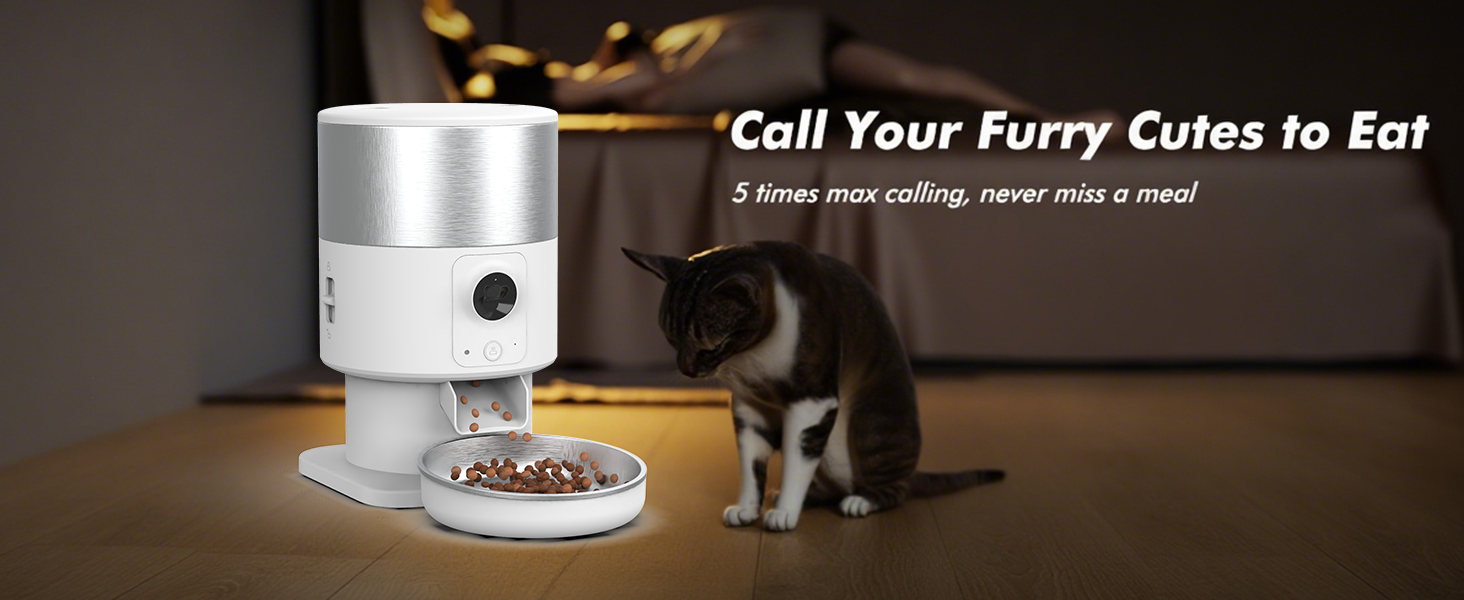 Call Your Furry Cutes to Eat

5 times max calling, never miss a meal