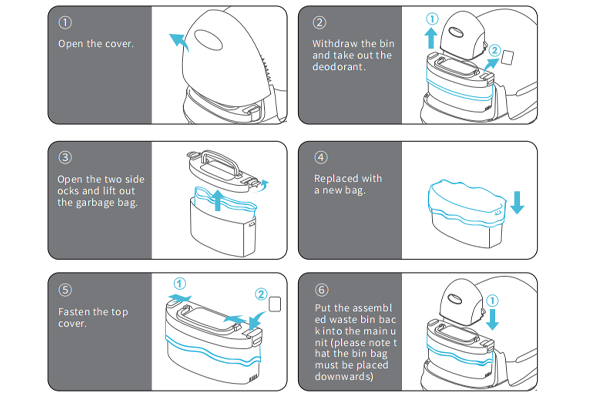 ①
Open the cover.

②
Withdraw the bin and take out the deodorant.

①
②

③
Open the two side ocks and lift out the garbage bag.

④
Replaced with a new bag.

⑤
Fasten the top cover.

①
②

⑥
Put the assembl ed waste bin bac k into the main u nit (please note t hat the bin bag must be placed downwards)

①