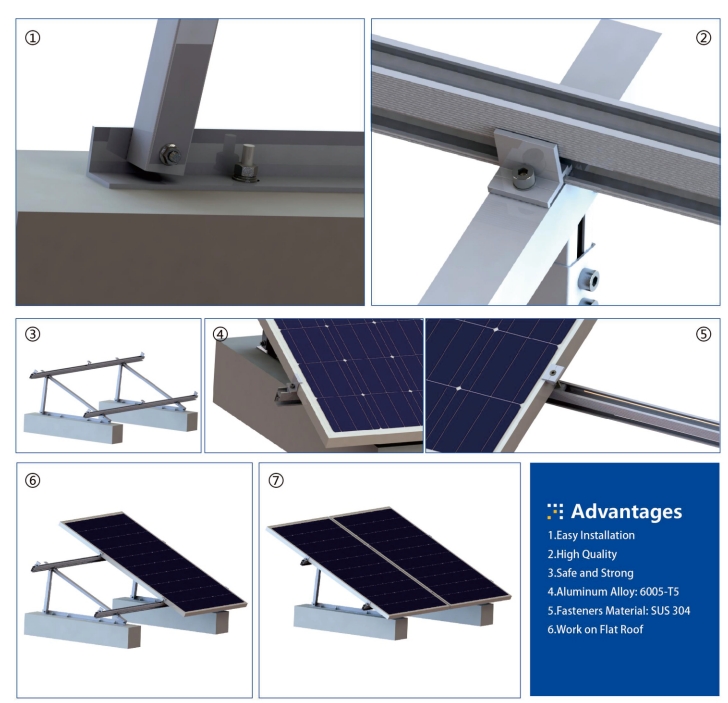 ①

②

③

④

⑤

⑥

⑦

Advantages
1.Easy Installation
2.High Quality
3.Safe and Strong
4.Aluminum Alloy: 6005-T5
5.Fasteners Material: SUS 304
6.Work on Flat Roof