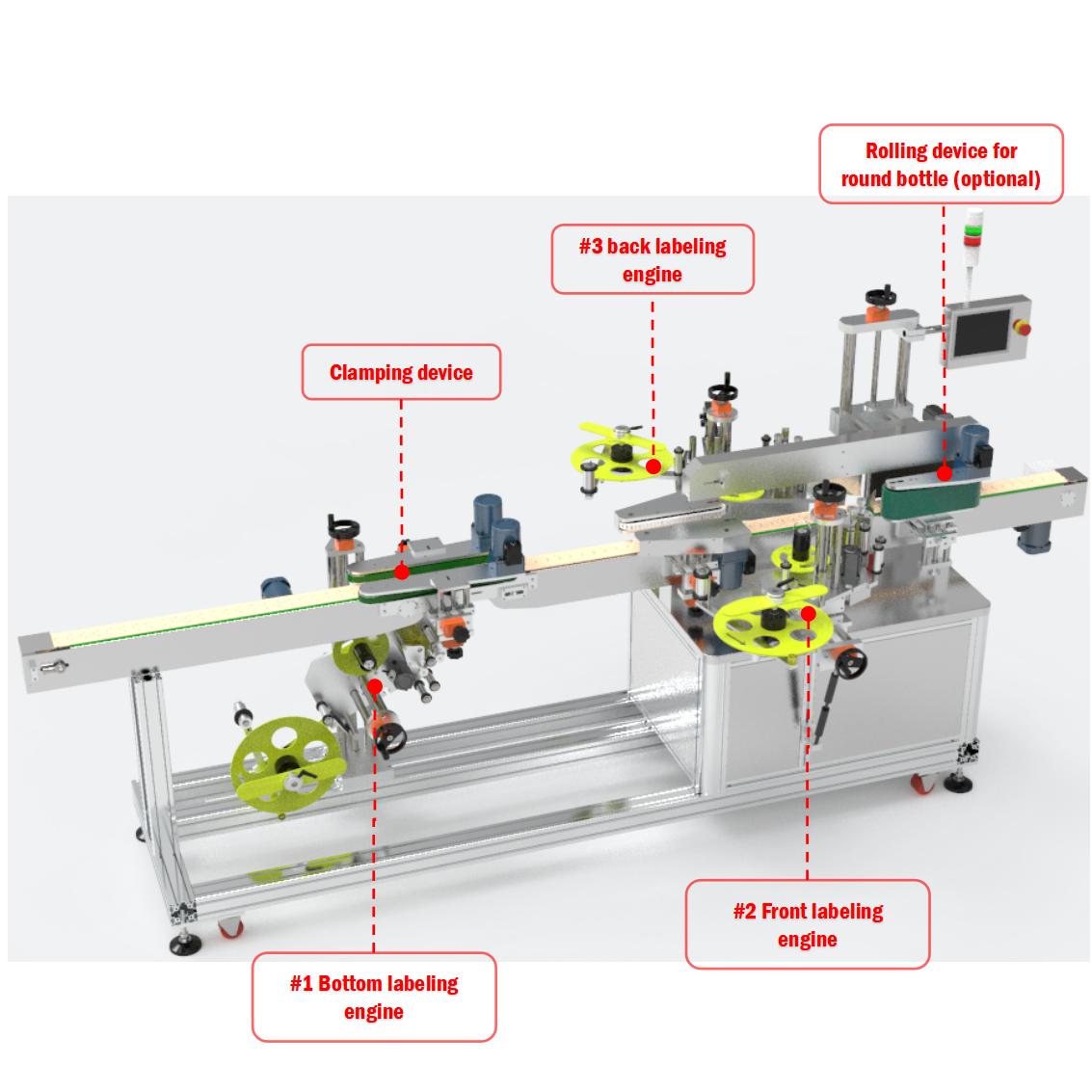 Rolling device for round bottle (optional)

#3 back labeling engine

Clamping device

#2 Front labeling engine

#1 Bottom labeling engine