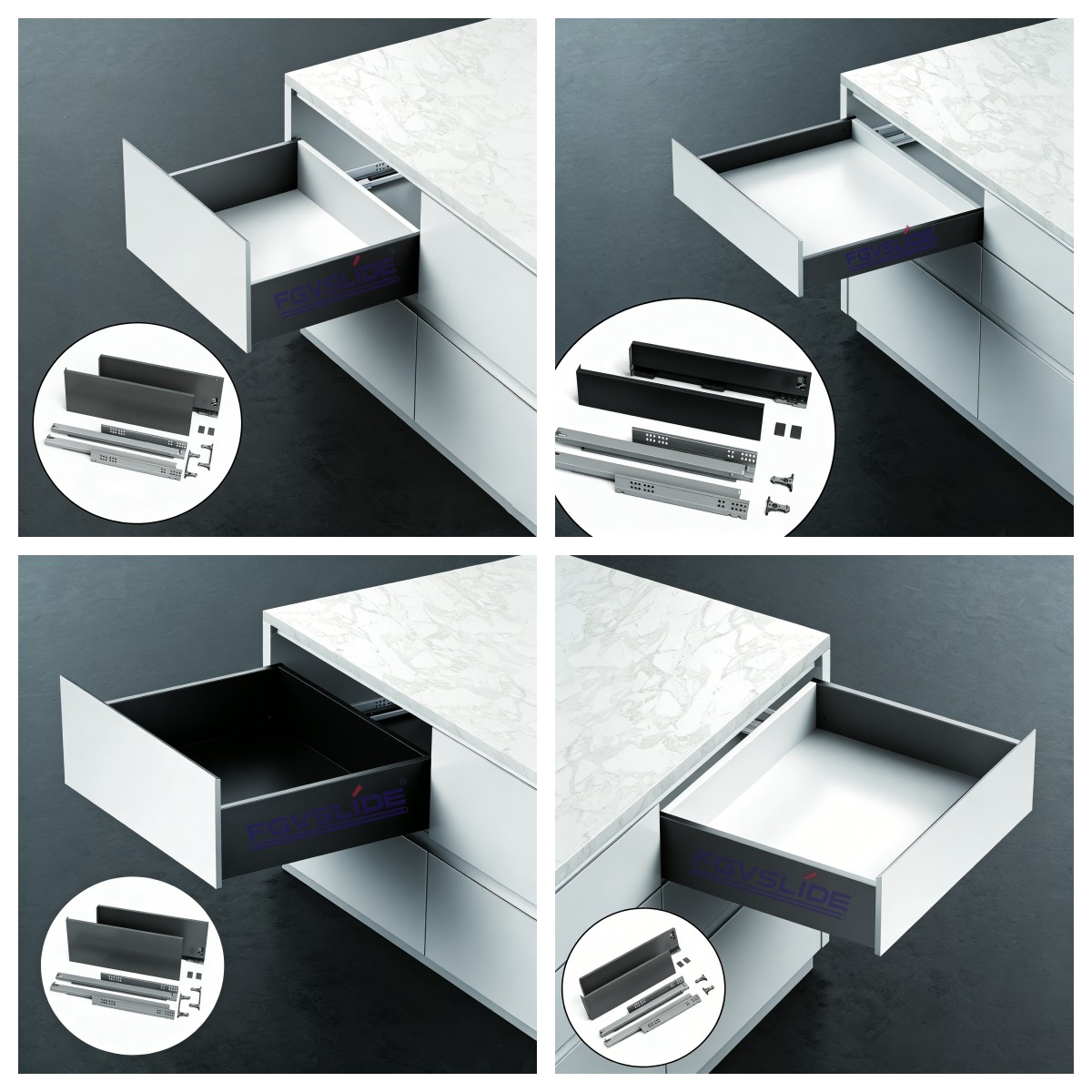 FGVSLIDE

FGVSLIDE

FGVSLIDE

FGVSLIDE