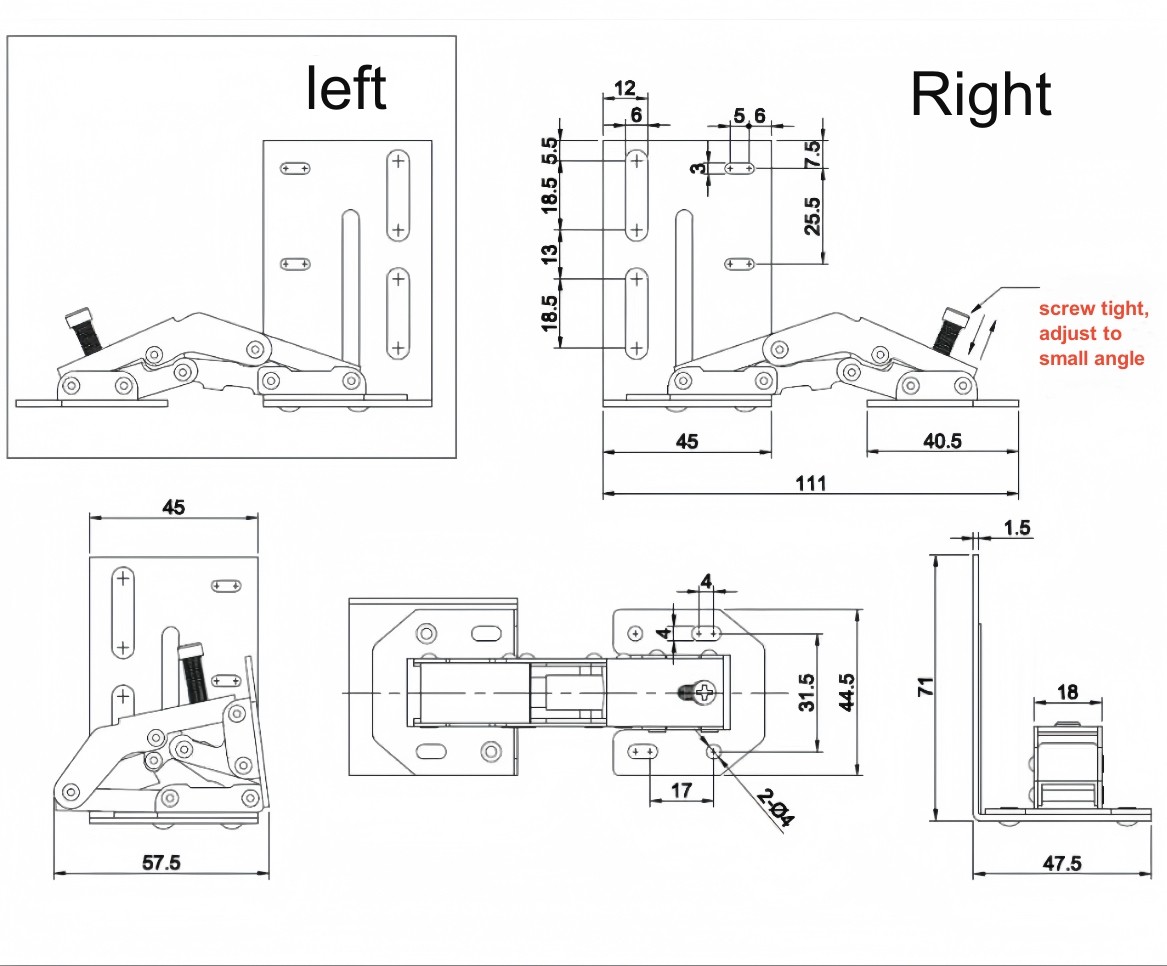 left

Right

12
6
5 6
5.5
18.5
13
18.5
3
7.5
25.5

screw tight, adjust to small angle

45
40.5
111

45
57.5

4
4
31.5
44.5
17
2-Ø4

1.5
71
18
47.5