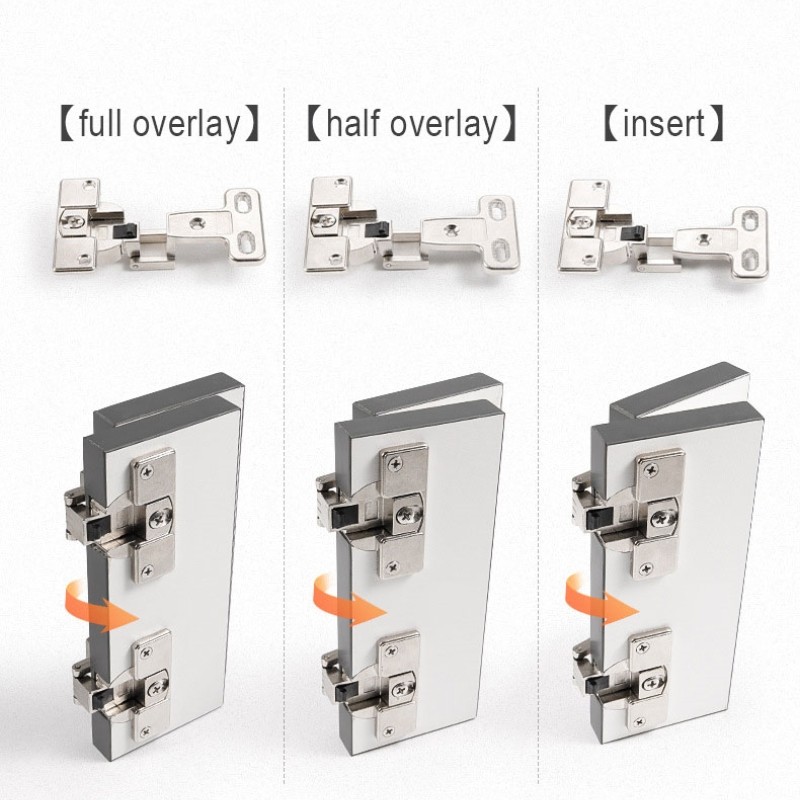 【full overlay】

【half overlay】

【insert】