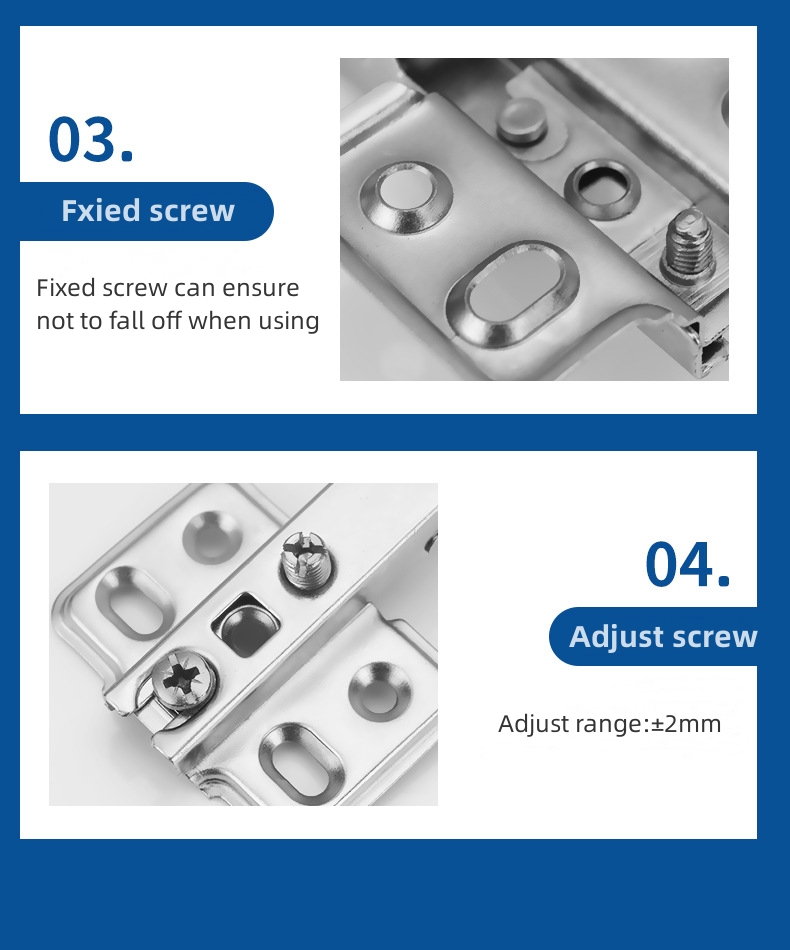 03.

Fxied screw

Fixed screw can ensure not to fall off when using

04.

Adjust screw

Adjust range:±2mm