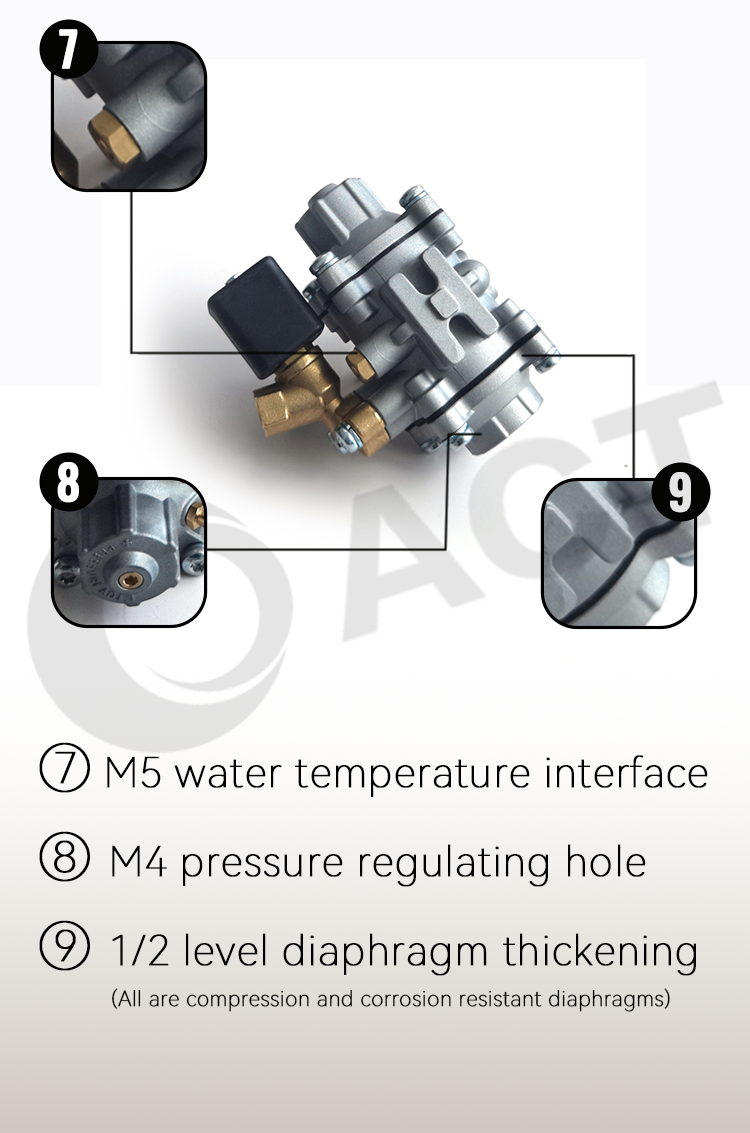 7

8

9

ACT

⑦ M5 water temperature interface

⑧ M4 pressure regulating hole

⑨ 1/2 level diaphragm thickening
(All are compression and corrosion resistant diaphragms)