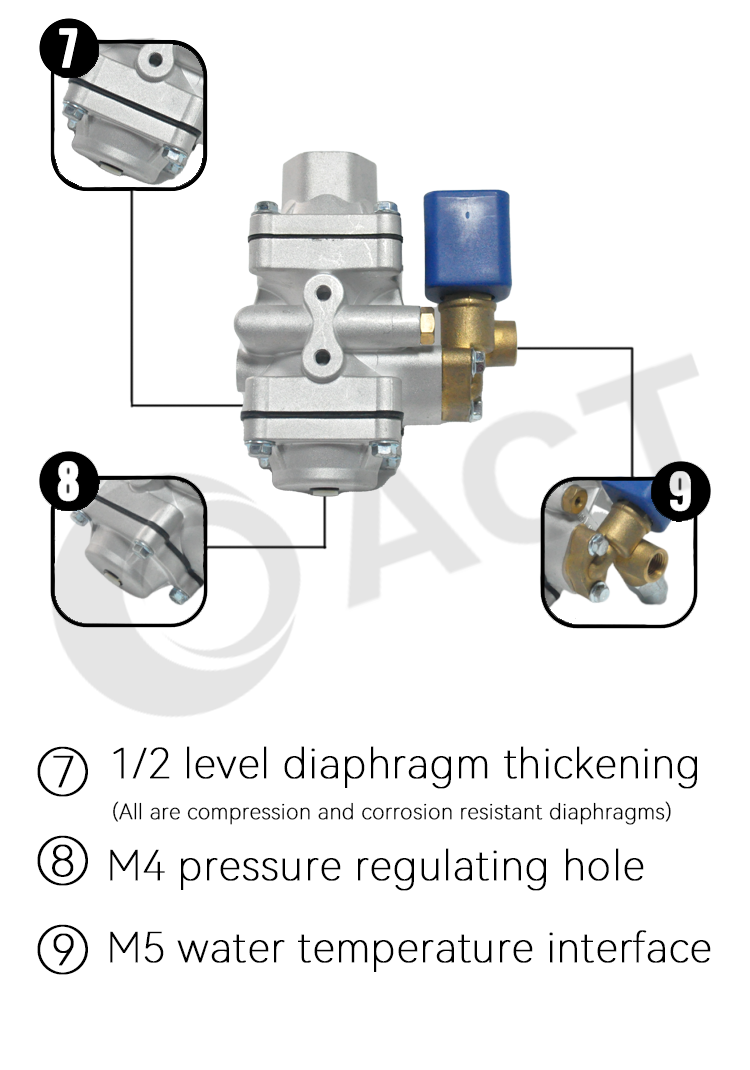 7

8

9

ACT

⑦ 1/2 level diaphragm thickening
(All are compression and corrosion resistant diaphragms)

⑧ M4 pressure regulating hole

⑨ M5 water temperature interface